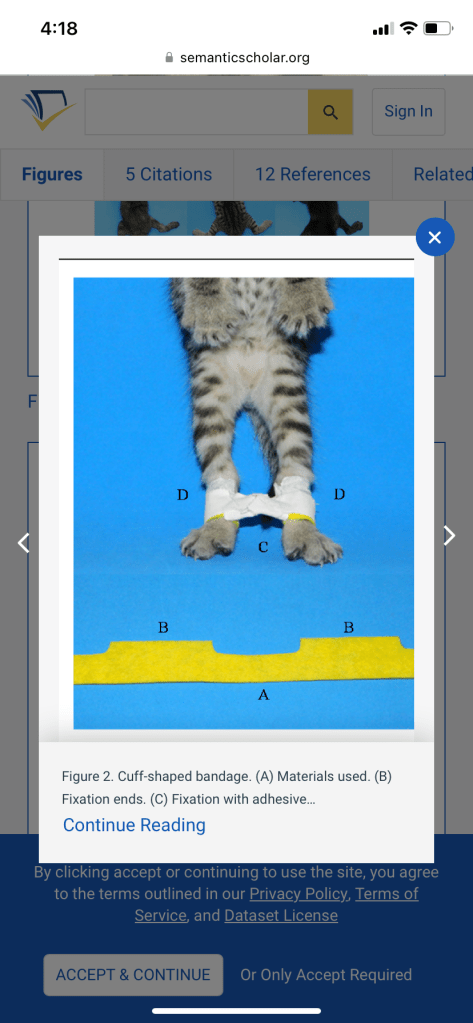 4:18

semanticscholar.org

Sign In

Figures 5 Citations 12 References Related

F

D D
C
B B
A

Figure 2. Cuff-shaped bandage. (A) Materials used. (B) Fixation ends. (C) Fixation with adhesive…

Continue Reading

By clicking accept or continuing to use the site, you agree to the terms outlined in our Privacy Policy, Terms of Service, and Dataset License

ACCEPT & CONTINUE Or Only Accept Required